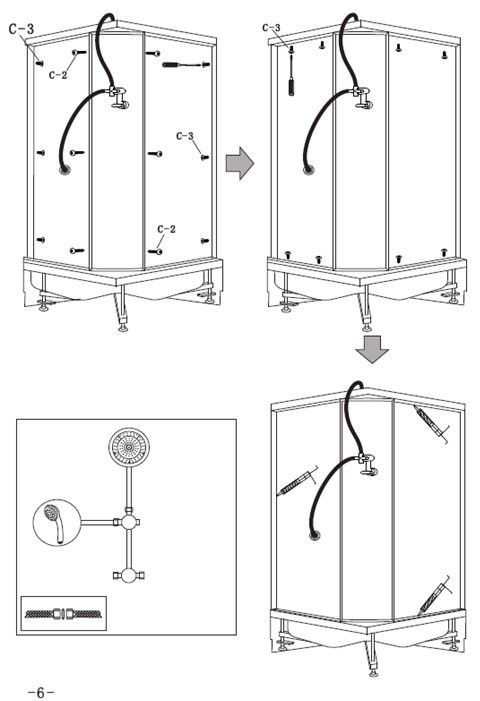 C-3
C-2
C-3
C-2
C-3

-6-