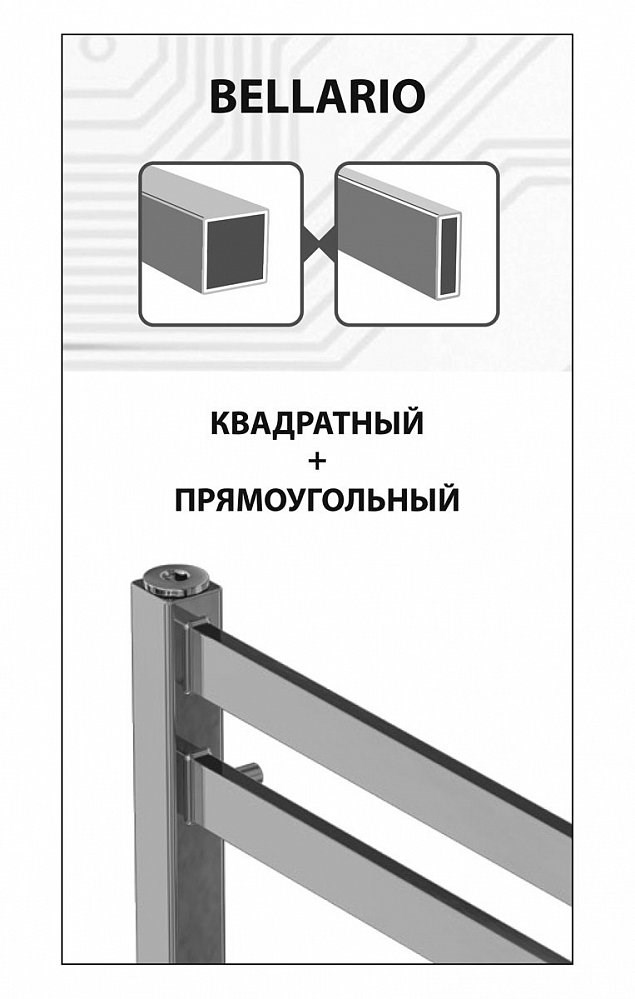 BELLARIO

КВАДРАТНЫЙ
+
ПРЯМОУГОЛЬНЫЙ